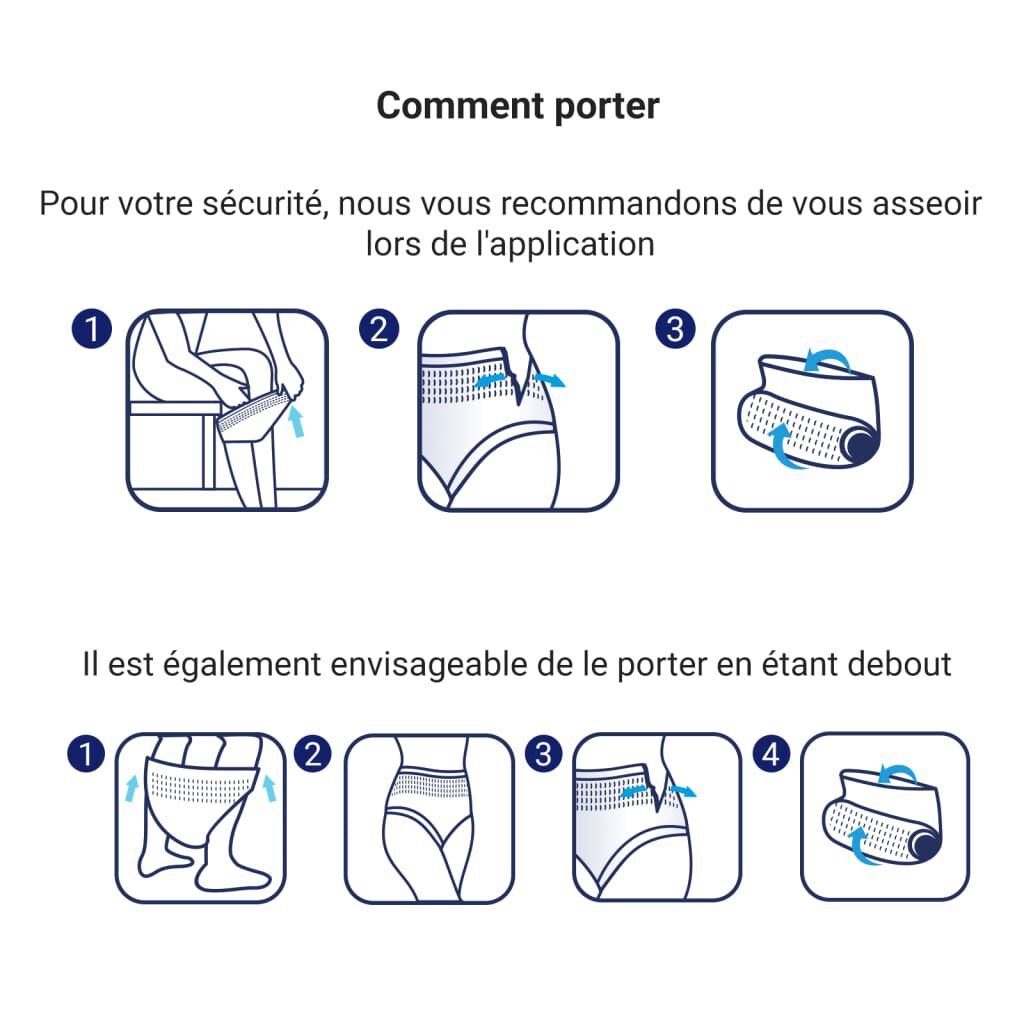 Comment porter

Pour votre sécurité, nous vous recommandons de vous asseoir lors de l'application

1

2

3

Il est également envisageable de le porter en étant debout

1

2

3

4