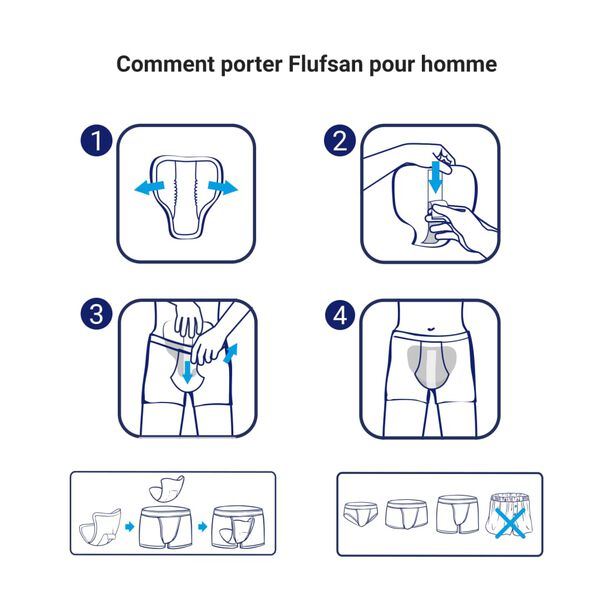 Comment porter Flufsan pour homme

1

2

3

4